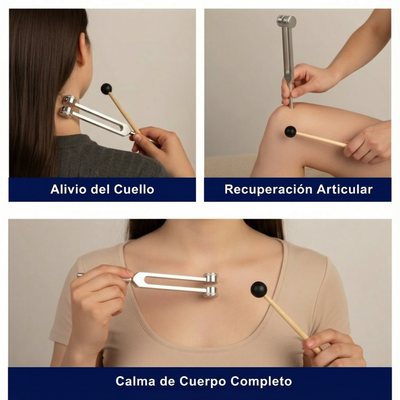 Alivio del Cuello

Recuperación Articular

Calma de Cuerpo Completo