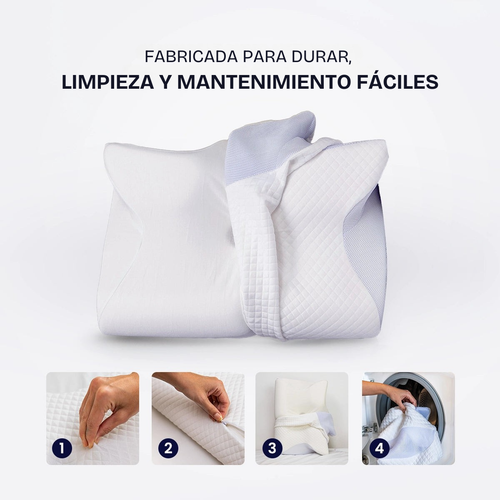 FABRICADA PARA DURAR,
LIMPIEZA Y MANTENIMIENTO FÁCILES

1

2

3

4