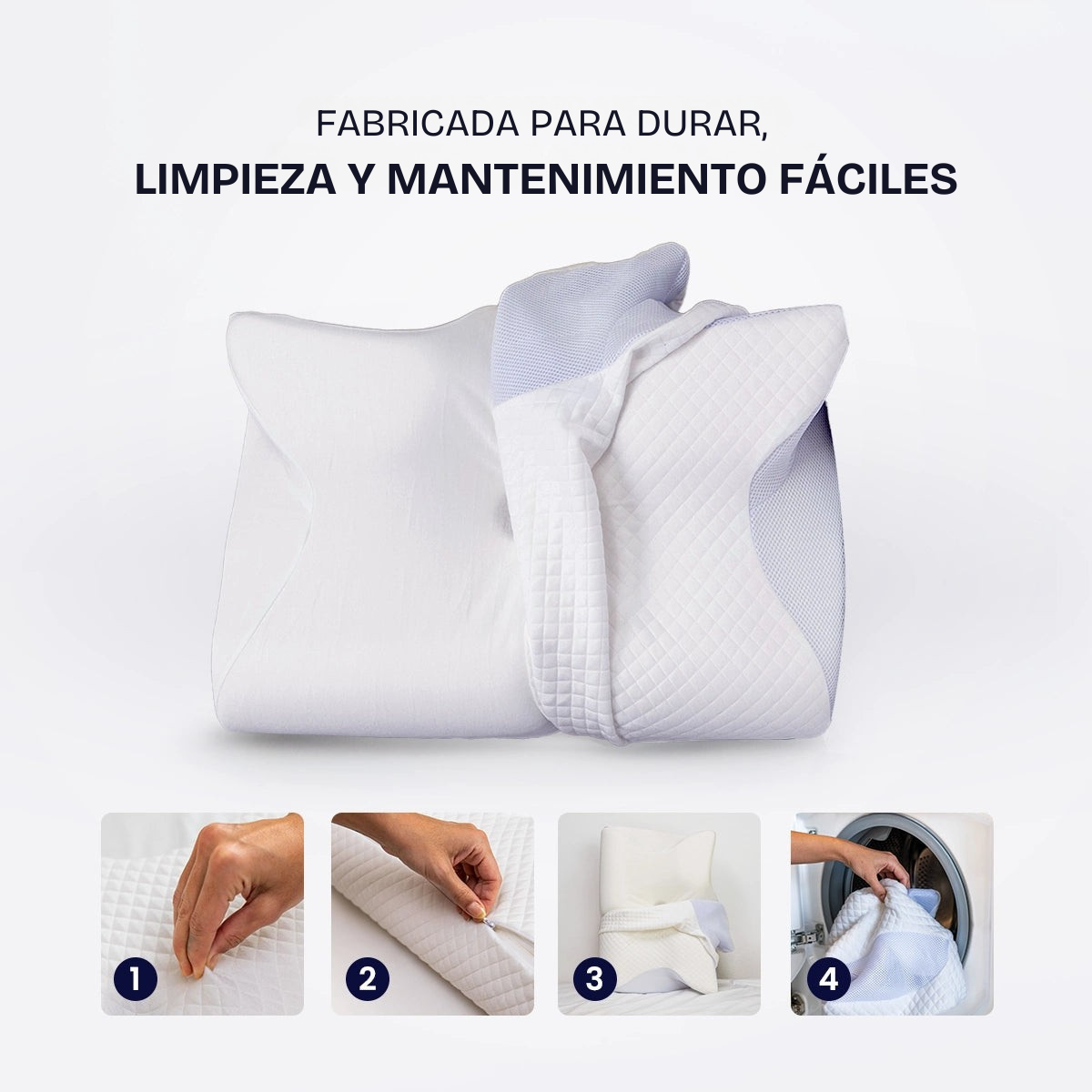 FABRICADA PARA DURAR,
LIMPIEZA Y MANTENIMIENTO FÁCILES

1

2

3

4